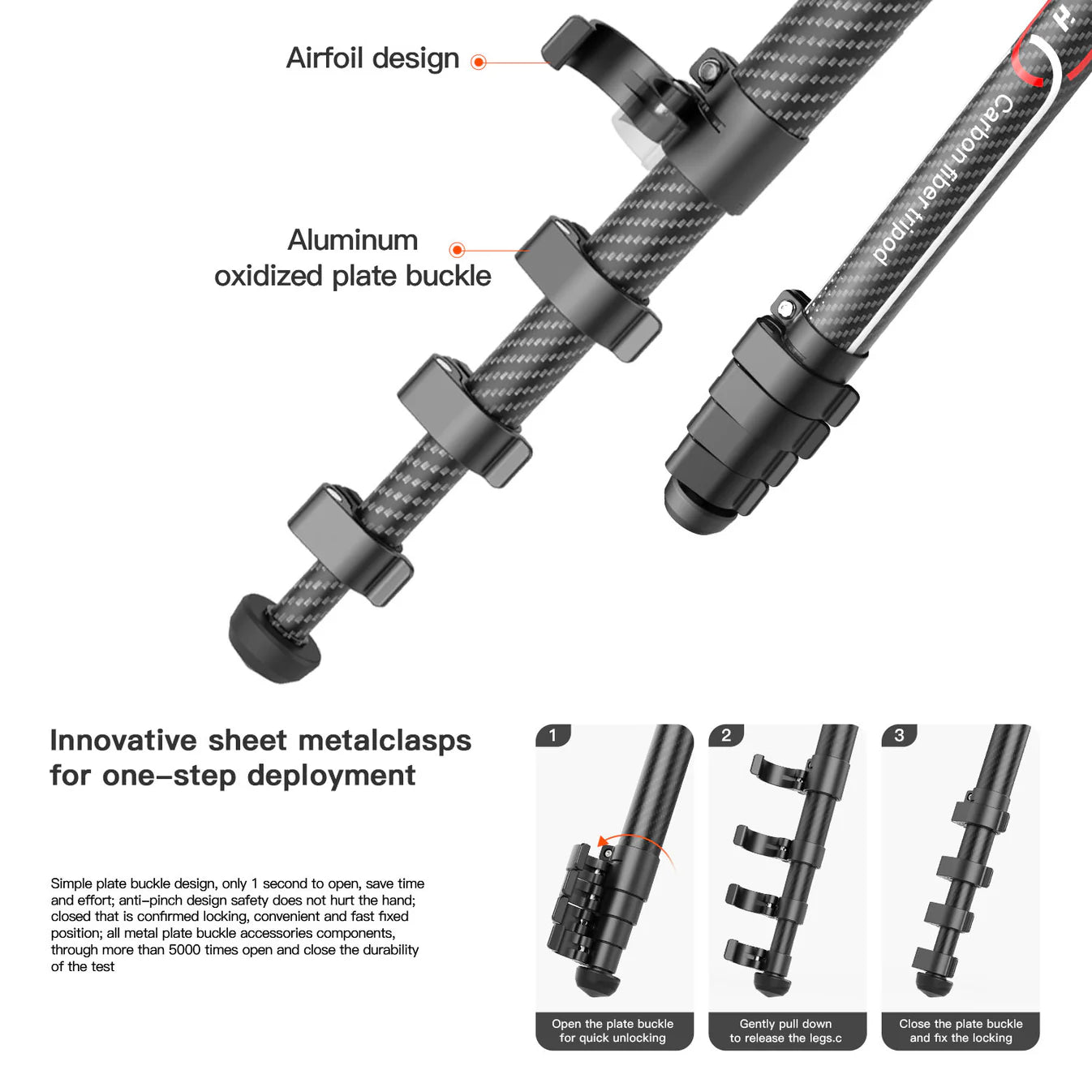 Airfoil design

Aluminum oxidized plate buckle

Carbon fiber tripod

Innovative sheet metalclasps for one-step deployment

Simple plate buckle design, only 1 second to open, save time and effort; anti-pinch design safety does not hurt the hand; closed that is confirmed locking, convenient and fast fixed position; all metal plate buckle accessories components, through more than 5000 times open and close the durability of the test

1

Open the plate buckle for quick unlocking

2

Gently pull down to release the legs.c

3

Close the plate buckle and fix the locking